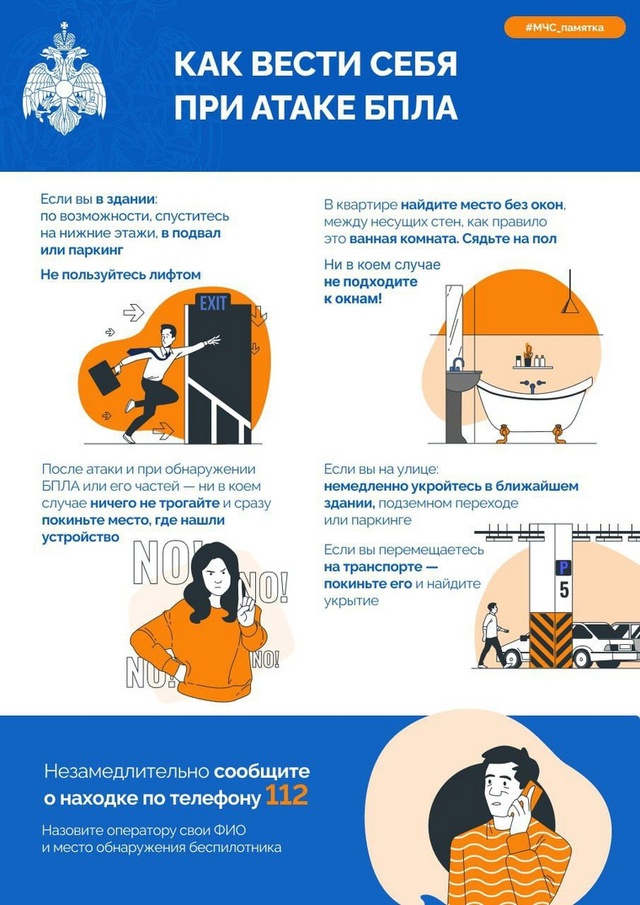 #МЧС_памятка

КАК ВЕСТИ СЕБЯ ПРИ АТАКЕ БПЛА

Если вы в здании: по возможности, спуститесь на нижние этажи, в подвал или паркинг

Не пользуйтесь лифтом

EXIT

В квартире найдите место без окон, между несущих стен, как правило это ванная комната. Сядьте на пол

Ни в коем случае не подходите к окнам!

После атаки и при обнаружении БПЛА или его частей — ни в коем случае ничего не трогайте и сразу покиньте место, где нашли устройство

NO! NO! NO! NO!

Если вы на улице: немедленно укройтесь в ближайшем здании, подземном переходе или паркинге

Если вы перемещаетесь на транспорте — покиньте его и найдите укрытие

P 5

Незамедлительно сообщите о находке по телефону 112

Назовите оператору свои ФИО и место обнаружения беспилотника